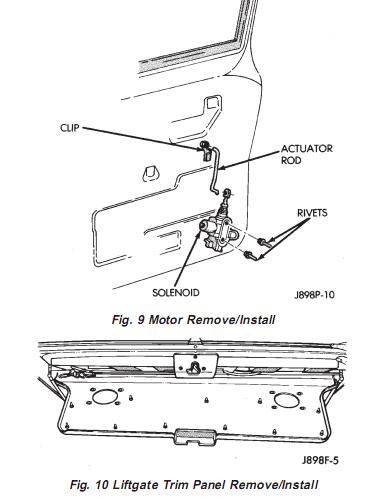 CLIP

ACTUATOR ROD

RIVETS

SOLENOID

J898P-10

Fig. 9 Motor Remove/Install

J898F-5

Fig. 10 Liftgate Trim Panel Remove/Install